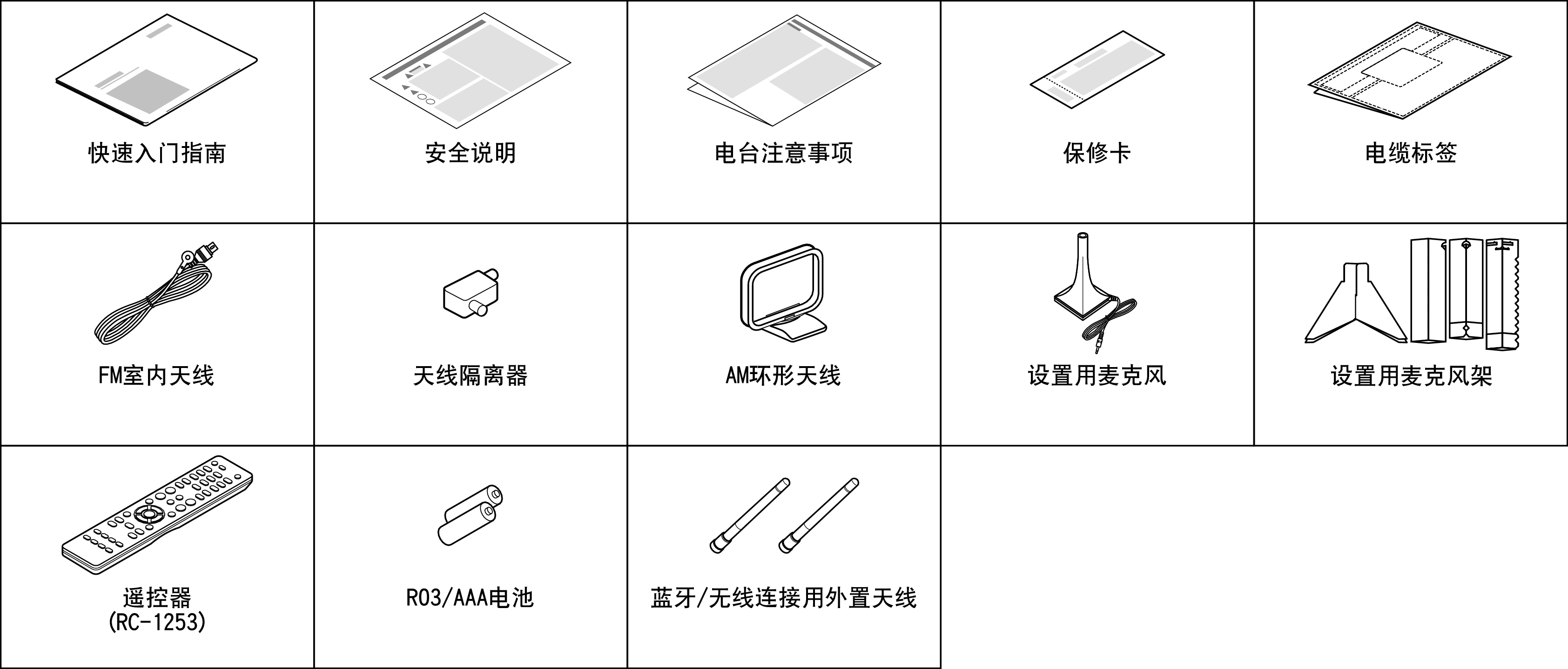 | 快速入门指南 | 安全说明 | 电台注意事项 | 保修卡 | 电缆标签 |
|---|---|---|---|---|
| FM室内天线 | 天线隔离器 | AM环形天线 | 设置用麦克风 | 设置用麦克风架 |
| 遥控器 (RC-1253) | R03/AAA电池 | 蓝牙/无线连接用外置天线 | | |